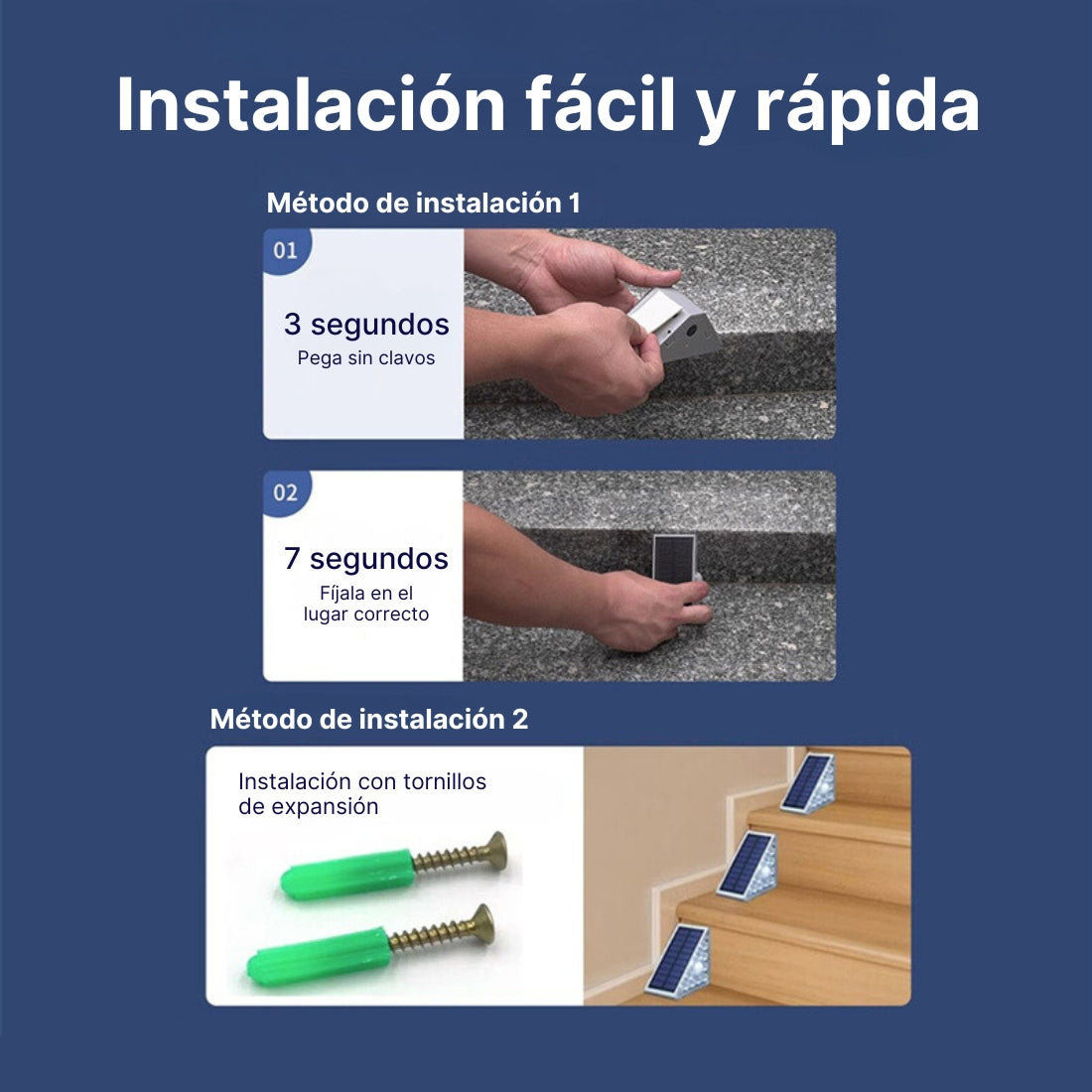 Instalación fácil y rápida

Método de instalación 1

01

3 segundos
Pega sin clavos

02

7 segundos
Fíjala en el lugar correcto

Método de instalación 2

Instalación con tornillos de expansión