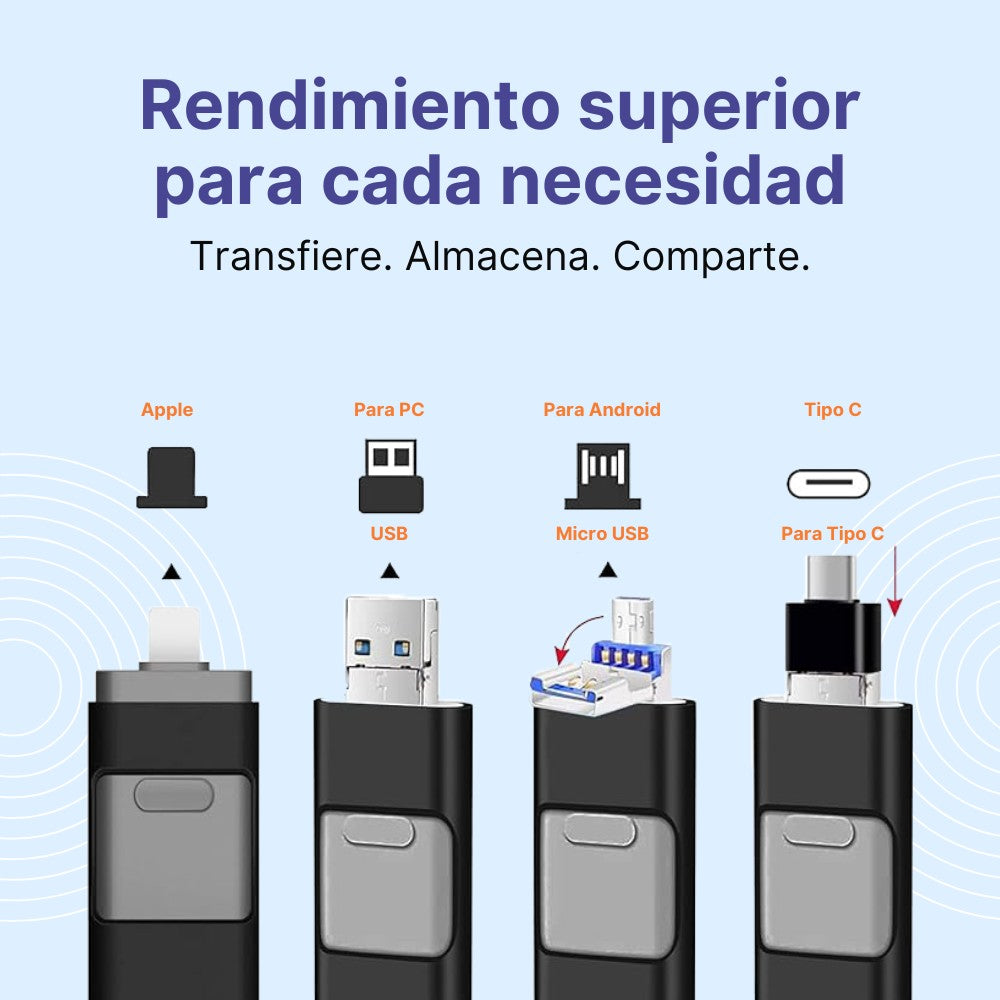 Rendimiento superior para cada necesidad

Transfiere. Almacena. Comparte.

Apple

Para PC

USB

Para Android

Micro USB

Tipo C

Para Tipo C